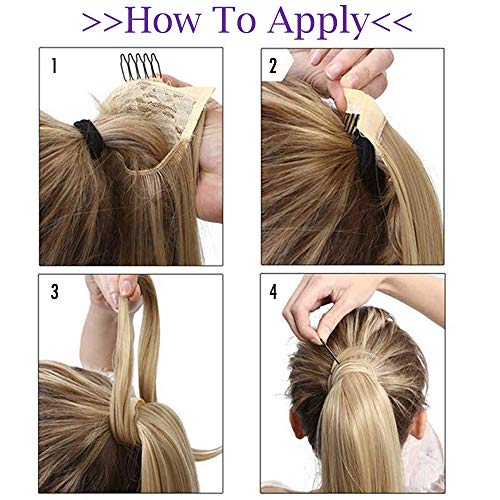 >>How To Apply<<

1

2

3

4