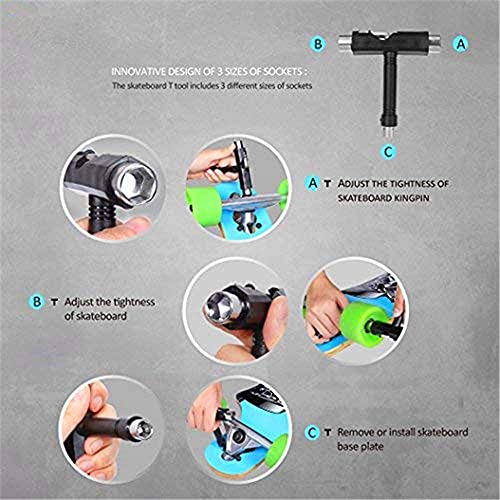 B

A

INNOVATIVE DESIGN OF 3 SIZES OF SOCKETS :
The skateboard T tool includes 3 different sizes of sockets

C

A T ADJUST THE TIGHTNESS OF SKATEBOARD KINGPIN

B T Adjust the tightness of skateboard

C T Remove or install skateboard base plate