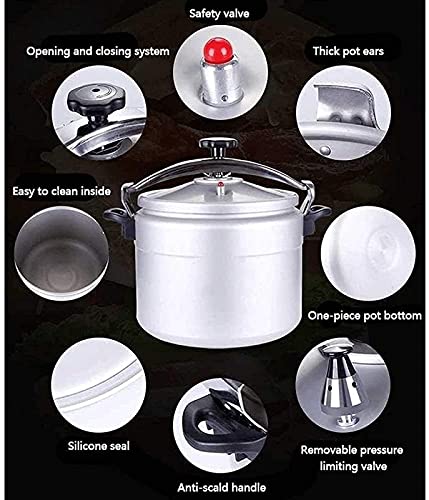 Safety valve

Opening and closing system

Thick pot ears

Easy to clean inside

One-piece pot bottom

Silicone seal

Removable pressure limiting valve

Anti-scald handle