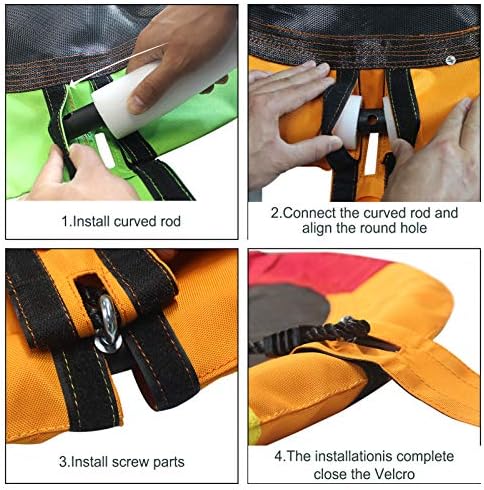 1.Install curved rod

2.Connect the curved rod and align the round hole

3.Install screw parts

4.The installationis complete close the Velcro