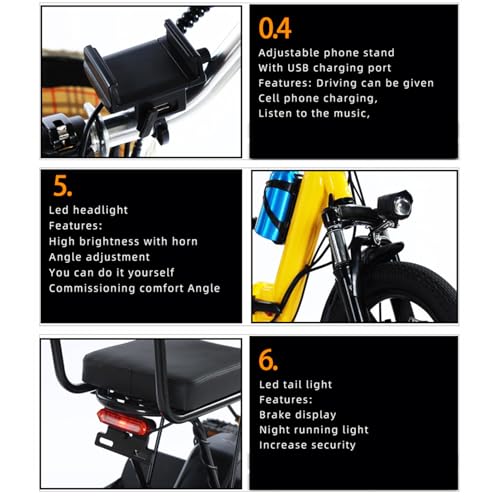 0.4

Adjustable phone stand
With USB charging port
Features: Driving can be given
Cell phone charging,
Listen to the music,

5.

Led headlight
Features:
High brightness with horn
Angle adjustment
You can do it yourself
Commissioning comfort Angle

6.

Led tail light
Features:
Brake display
Night running light
Increase security