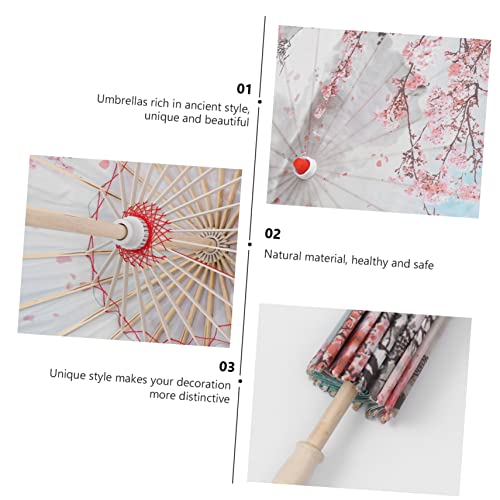 01
Umbrellas rich in ancient style, unique and beautiful

02
Natural material, healthy and safe

03
Unique style makes your decoration more distinctive