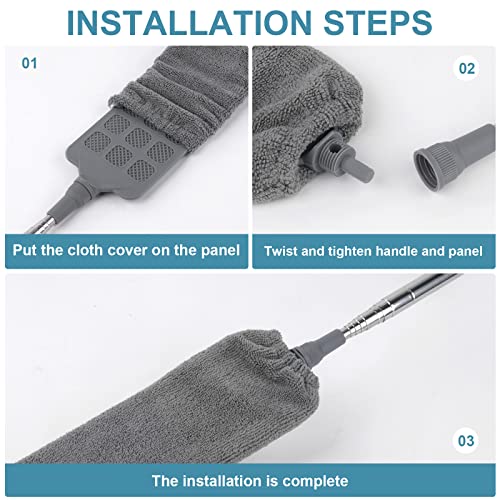 INSTALLATION STEPS

01

Put the cloth cover on the panel

02

Twist and tighten handle and panel

03

The installation is complete