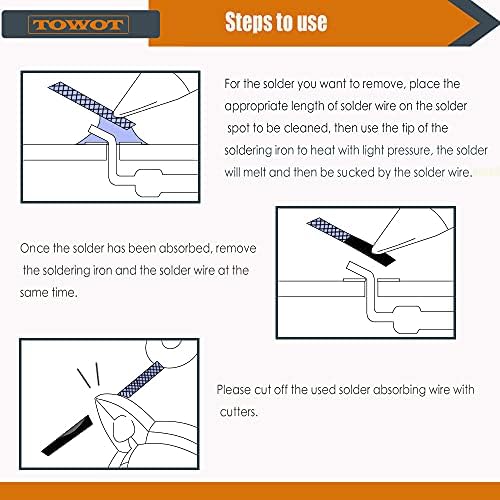 TOWOT

Steps to use

For the solder you want to remove, place the appropriate length of solder wire on the solder spot to be cleaned, then use the tip of the soldering iron to heat with light pressure, the solder will melt and then be sucked by the solder wire.

Once the solder has been absorbed, remove the soldering iron and the solder wire at the same time.

Please cut off the used solder absorbing wire with cutters.