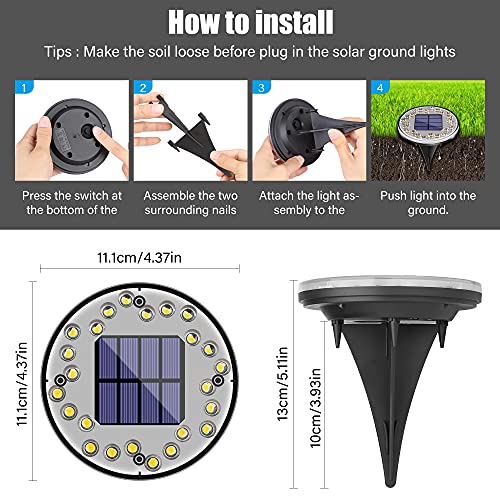 How to install

Tips : Make the soil loose before plug in the solar ground lights

1

Press the switch at the bottom of the

2

Assemble the two surrounding nails

3

Attach the light assembly to the

4

Push light into the ground.

11.1cm/4.37in

11.1cm/4.37in

13cm/5.11in

10cm/3.93in