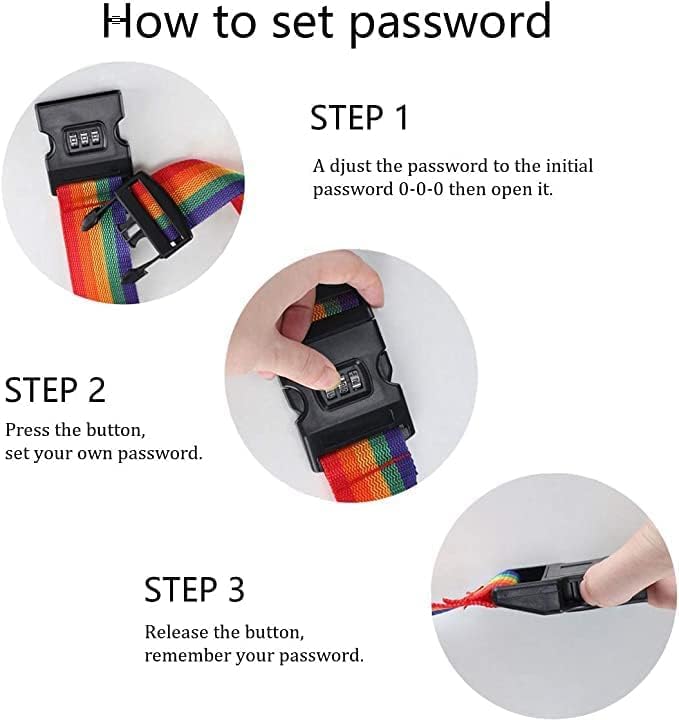 How to set password

STEP 1

A djust the password to the initial password 0-0-0 then open it.

STEP 2

Press the button, set your own password.

STEP 3

Release the button, remember your password.