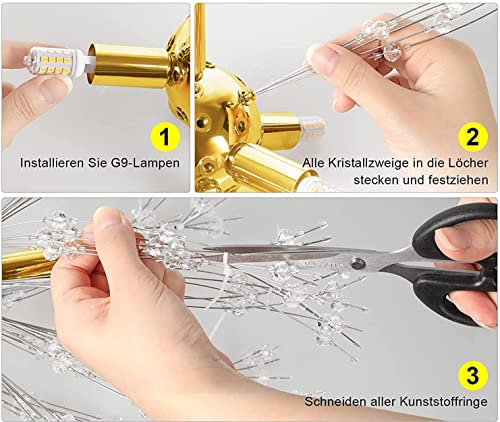 1
Installieren Sie G9-Lampen

2
Alle Kristallzweige in die Löcher stecken und festziehen

3
Schneiden aller Kunststoffringe