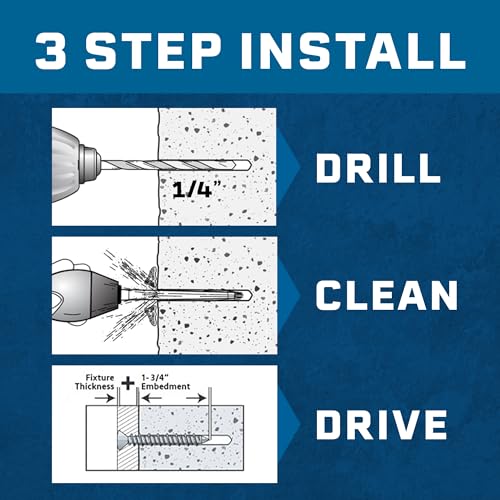 3 STEP INSTALL

1/4"

DRILL

CLEAN

Fixture Thickness + 1-3/4" Embedment

DRIVE