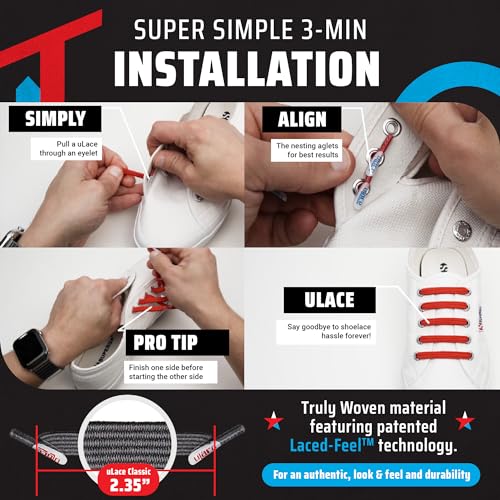 SUPER SIMPLE 3-MIN
INSTALLATION

SIMPLY
Pull a uLace through an eyelet

ALIGN
The nesting aglets for best results

PRO TIP
Finish one side before starting the other side

ULACE
Say goodbye to shoelace hassle forever!

uLace Classic
2.35"

Truly Woven material featuring patented Laced-Feel™ technology.

For an authentic, look & feel and durability