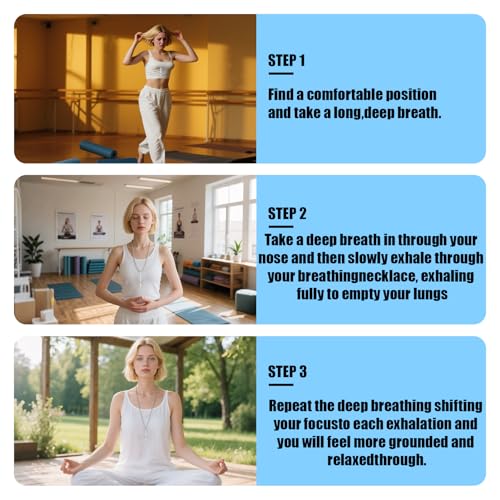 STEP 1

Find a comfortable position and take a long,deep breath.

STEP 2

Take a deep breath in through your nose and then slowly exhale through your breathingnecklace, exhaling fully to empty your lungs

STEP 3

Repeat the deep breathing shifting your focusto each exhalation and you will feel more grounded and relaxedthrough.