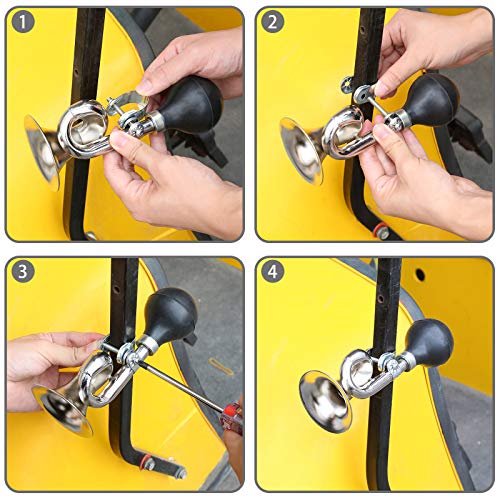 1

2

3

4