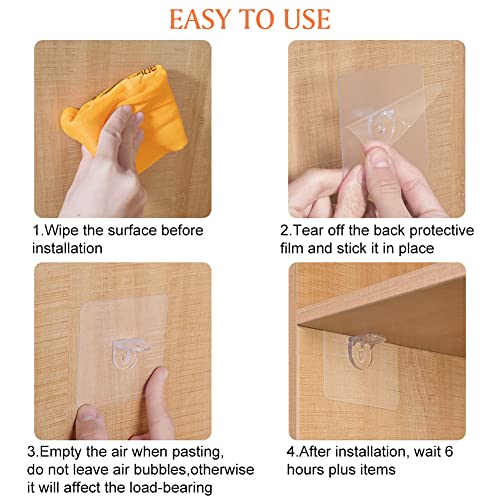 EASY TO USE

1.Wipe the surface before installation

2.Tear off the back protective film and stick it in place

3.Empty the air when pasting, do not leave air bubbles,otherwise it will affect the load-bearing

4.After installation, wait 6 hours plus items