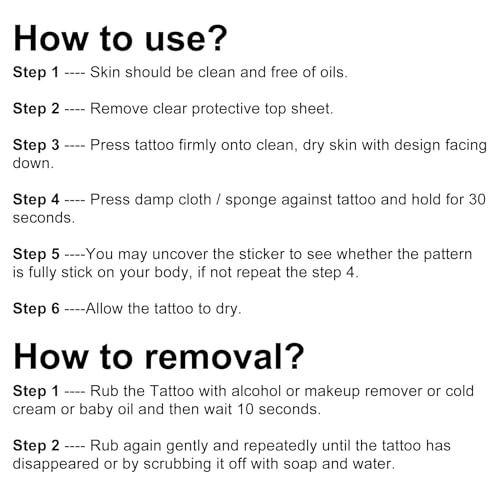 How to use?

Step 1 ---- Skin should be clean and free of oils.

Step 2 ---- Remove clear protective top sheet.

Step 3 ---- Press tattoo firmly onto clean, dry skin with design facing down.

Step 4 ---- Press damp cloth / sponge against tattoo and hold for 30 seconds.

Step 5 ----You may uncover the sticker to see whether the pattern is fully stick on your body, if not repeat the step 4.

Step 6 ----Allow the tattoo to dry.

How to removal?

Step 1 ---- Rub the Tattoo with alcohol or makeup remover or cold cream or baby oil and then wait 10 seconds.

Step 2 ---- Rub again gently and repeatedly until the tattoo has disappeared or by scrubbing it off with soap and water.