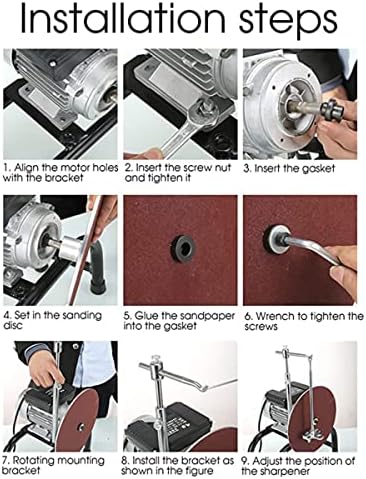 Installation steps

1. Align the motor holes with the bracket

2. Insert the screw nut and tighten it

3. Insert the gasket

4. Set in the sanding disc

5. Glue the sandpaper into the gasket

6. Wrench to tighten the screws

7. Rotating mounting bracket

8. Install the bracket as shown in the figure

9. Adjust the position of the sharpener