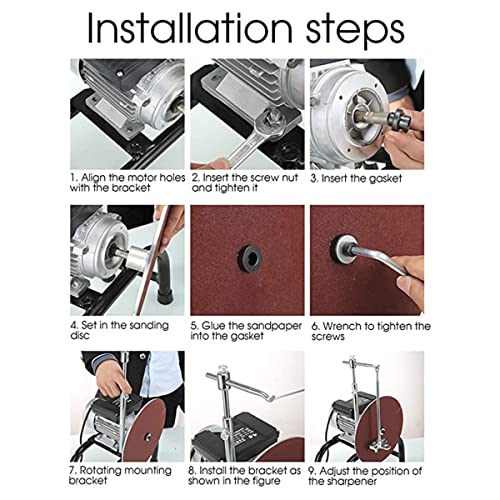 Installation steps

1. Align the motor holes with the bracket

2. Insert the screw nut and tighten it

3. Insert the gasket

4. Set in the sanding disc

5. Glue the sandpaper into the gasket

6. Wrench to tighten the screws

7. Rotating mounting bracket

8. Install the bracket as shown in the figure

9. Adjust the position of the sharpener