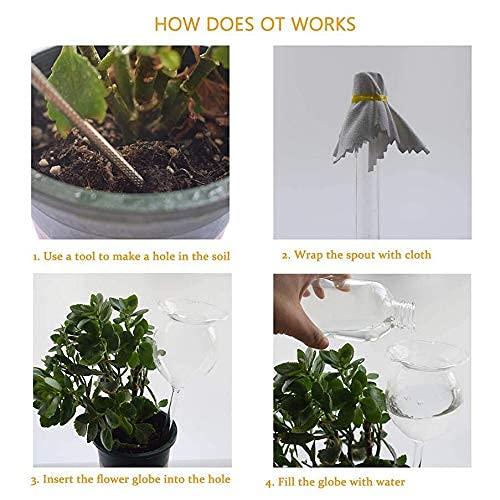 HOW DOES OT WORKS

1. Use a tool to make a hole in the soil

2. Wrap the spout with cloth

3. Insert the flower globe into the hole

4. Fill the globe with water