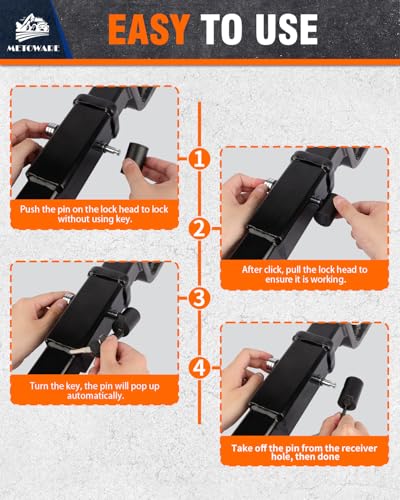 METOWARE

EASY TO USE

1

Push the pin on the lock head to lock without using key.

2

After click, pull the lock head to ensure it is working.

3

Turn the key, the pin will pop up automatically.

4

Take off the pin from the receiver hole, then done