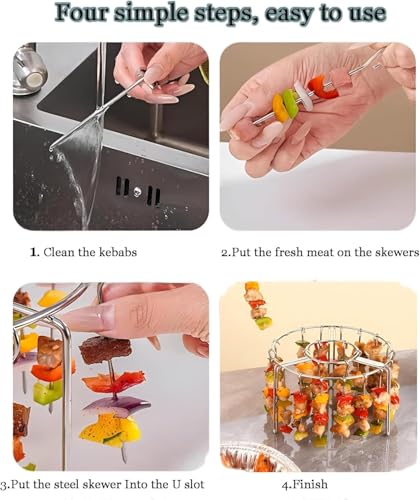 Four simple steps, easy to use

1. Clean the kebabs

2.Put the fresh meat on the skewers

3.Put the steel skewer Into the U slot

4.Finish