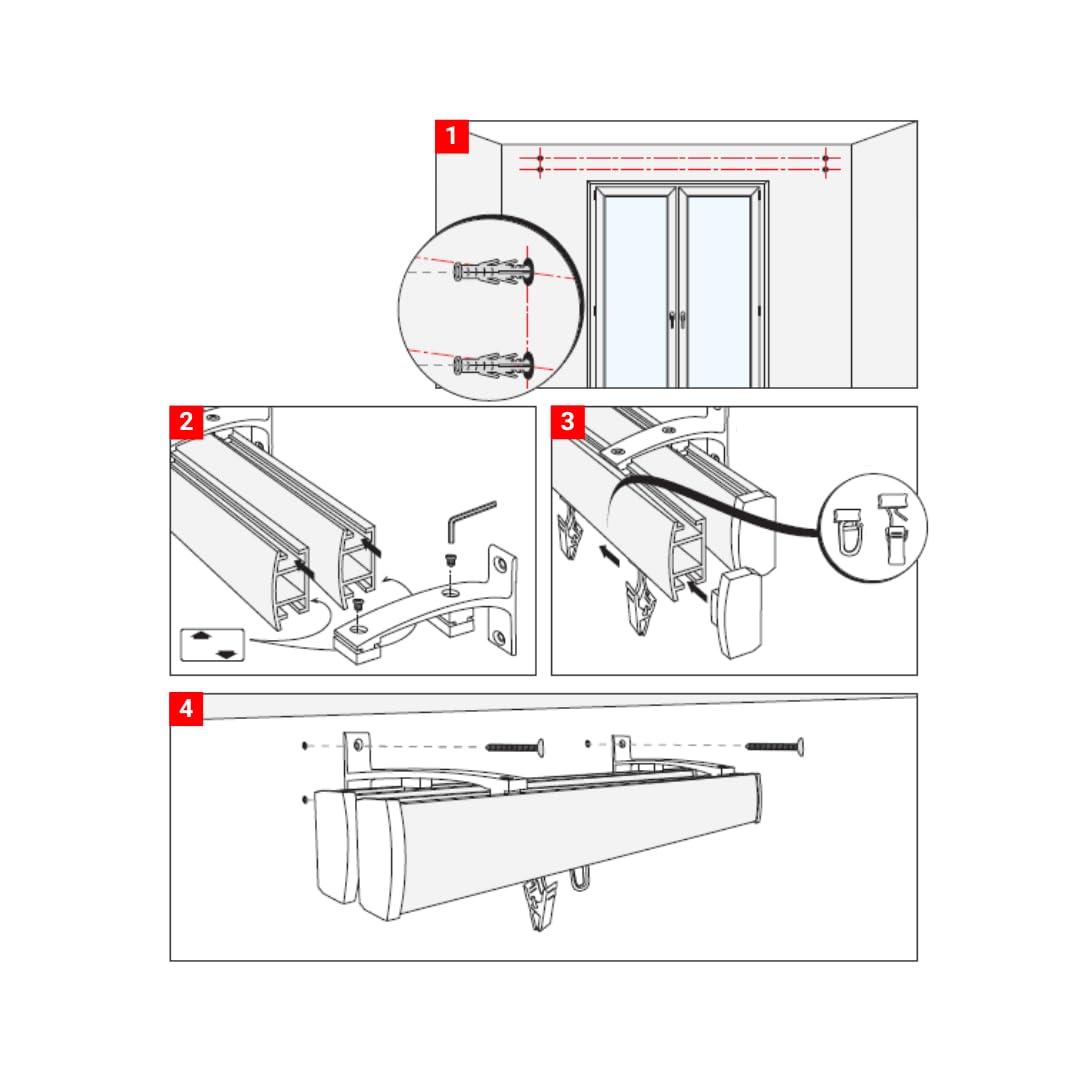 1

2

3

4