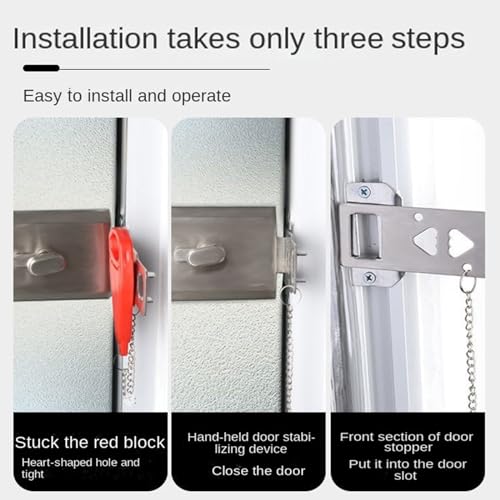 Installation takes only three steps

Easy to install and operate

Stuck the red block
Heart-shaped hole and tight

Hand-held door stabilizing device
Close the door

Front section of door stopper
Put it into the door slot