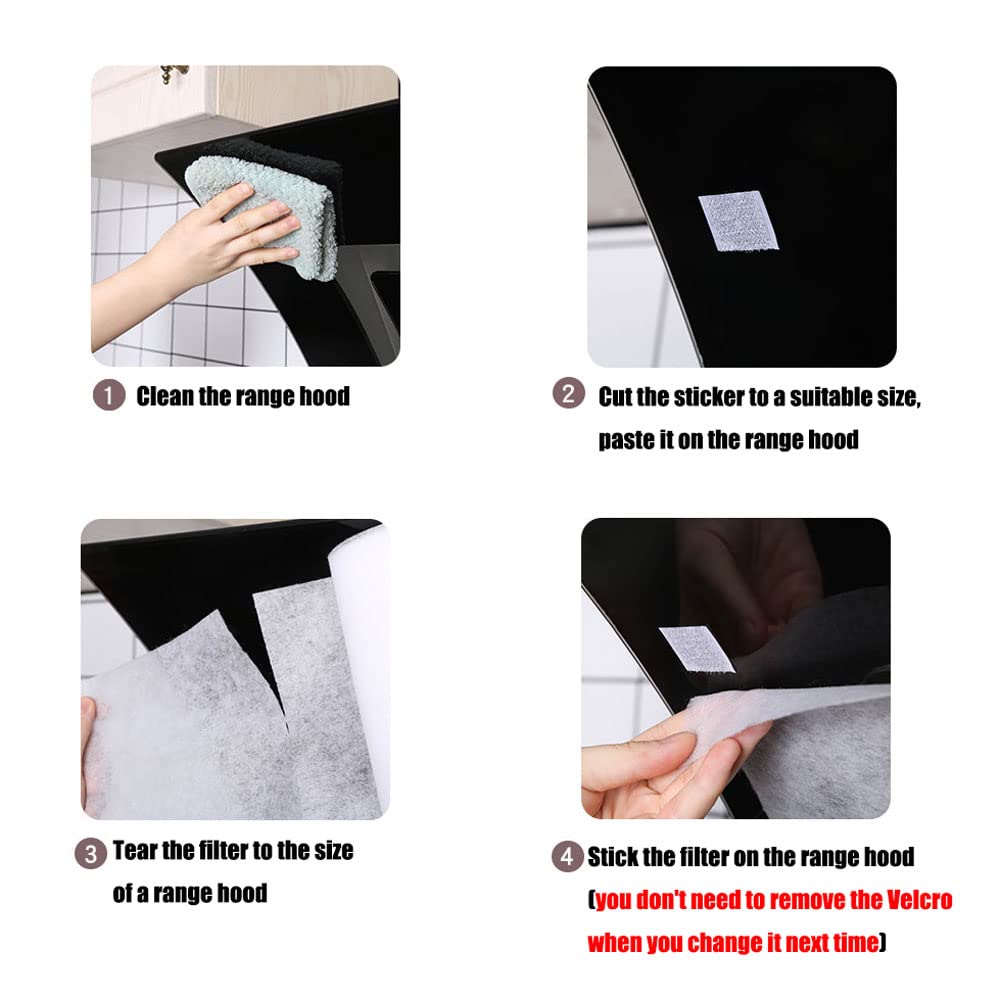 1 Clean the range hood

2 Cut the sticker to a suitable size, paste it on the range hood

3 Tear the filter to the size of a range hood

4 Stick the filter on the range hood (you don't need to remove the Velcro when you change it next time)