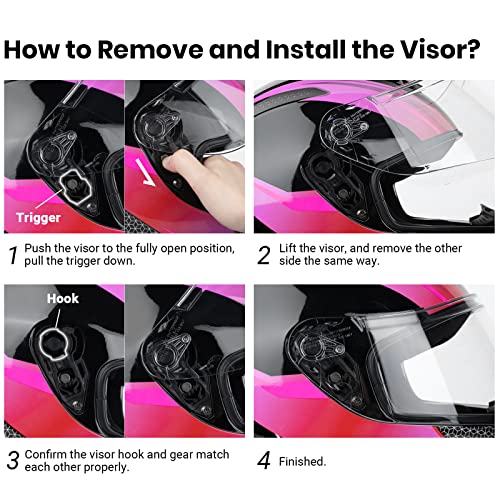 How to Remove and Install the Visor?

Trigger

1 Push the visor to the fully open position, pull the trigger down.

2 Lift the visor, and remove the other side the same way.

Hook

3 Confirm the visor hook and gear match each other properly.

4 Finished.