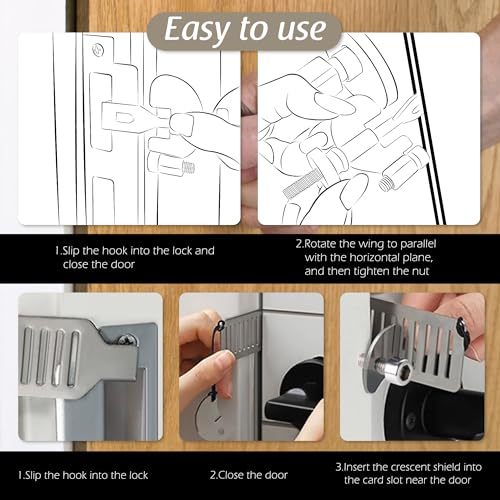 Easy to use

1.Slip the hook into the lock and close the door

2.Rotate the wing to parallel with the horizontal plane, and then tighten the nut

1.Slip the hook into the lock

2.Close the door

3.Insert the crescent shield into the card slot near the door