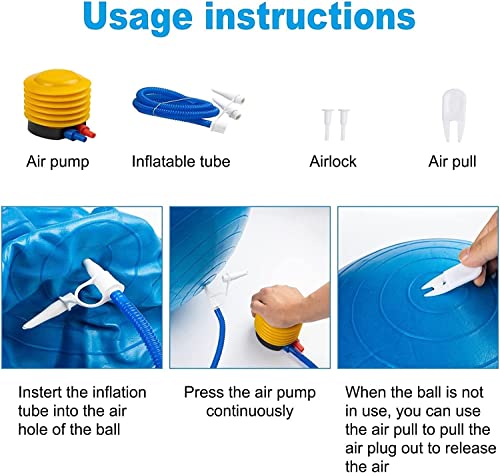 Usage instructions

Air pump

Inflatable tube

Airlock

Air pull

Instert the inflation tube into the air hole of the ball

Press the air pump continuously

When the ball is not in use, you can use the air pull to pull the air plug out to release the air