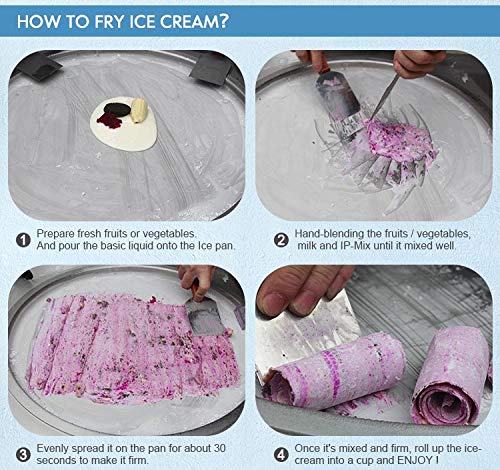 HOW TO FRY ICE CREAM?

1 Prepare fresh fruits or vegetables. And pour the basic liquid onto the Ice pan.

2 Hand-blending the fruits / vegetables, milk and IP-Mix until it mixed well.

3 Evenly spread it on the pan for about 30 seconds to make it firm.

4 Once it's mixed and firm, roll up the ice-cream into a cup and ENJOY !