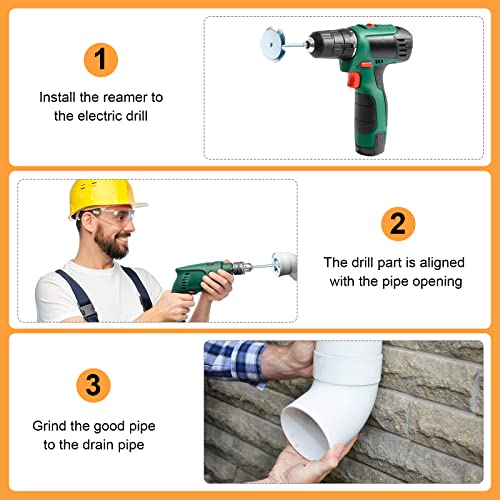 1

Install the reamer to the electric drill

2

The drill part is aligned with the pipe opening

3

Grind the good pipe to the drain pipe