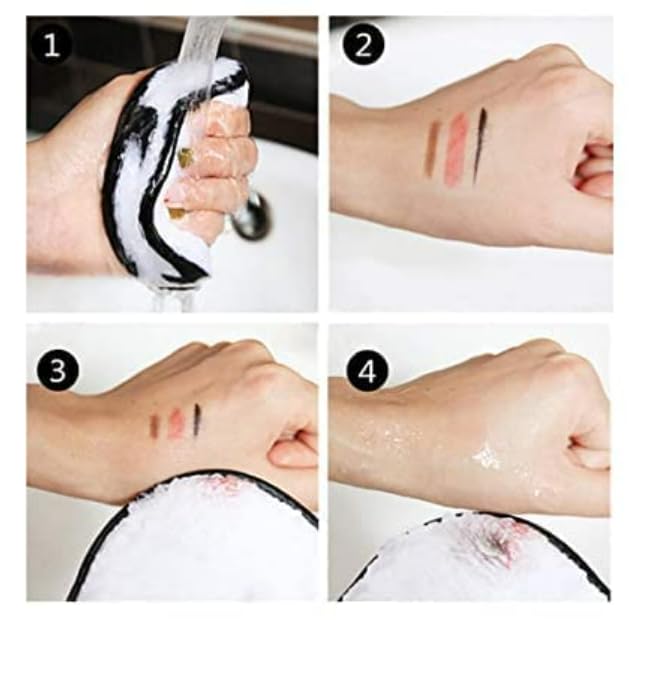 1
2
3
4