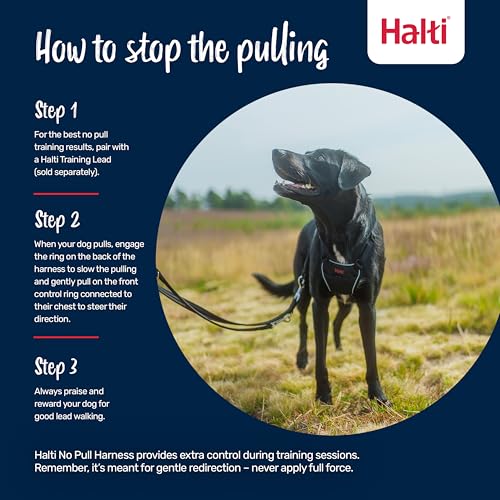 How to stop the pulling

Halti®

Step 1

For the best no pull training results, pair with a Halti Training Lead (sold separately).

Step 2

When your dog pulls, engage the ring on the back of the harness to slow the pulling and gently pull on the front control ring connected to their chest to steer their direction.

Step 3

Always praise and reward your dog for good lead walking.

Halti No Pull Harness provides extra control during training sessions. Remember, it's meant for gentle redirection – never apply full force.