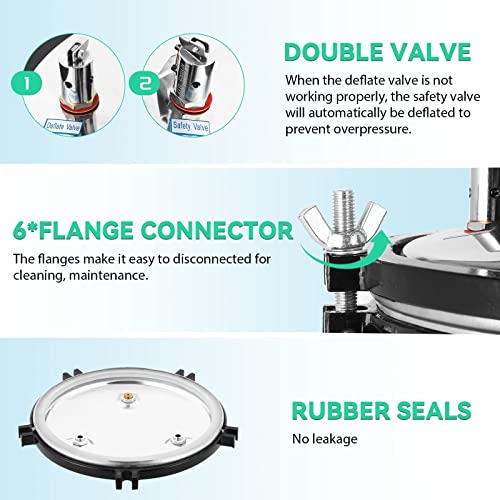 1
Deflate Valve
2
Safety Valve

DOUBLE VALVE
When the deflate valve is not working properly, the safety valve will automatically be deflated to prevent overpressure.

6*FLANGE CONNECTOR
The flanges make it easy to disconnected for cleaning, maintenance.

RUBBER SEALS
No leakage