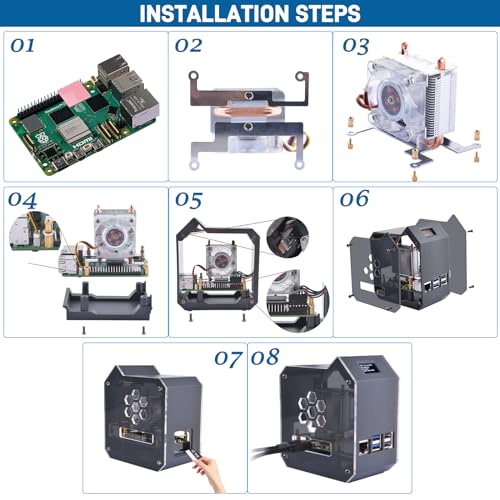 INSTALLATION STEPS

01

02

03

04

05

06

07

08