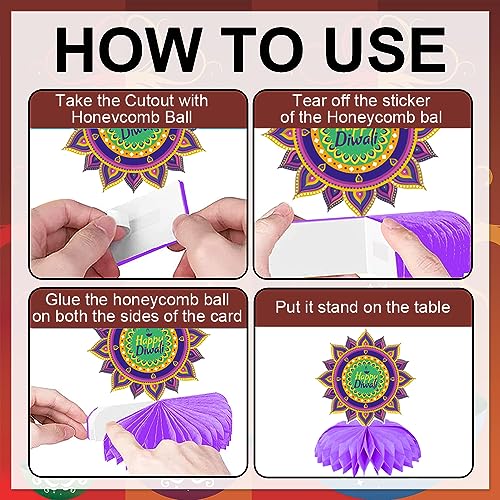 HOW TO USE

Take the Cutout with Honevcomb Ball

Diwali

Tear off the sticker of the Honeycomb bal

Diwali

Glue the honeycomb ball on both the sides of the card

Happy Diwali

Put it stand on the table

Happy Diwali