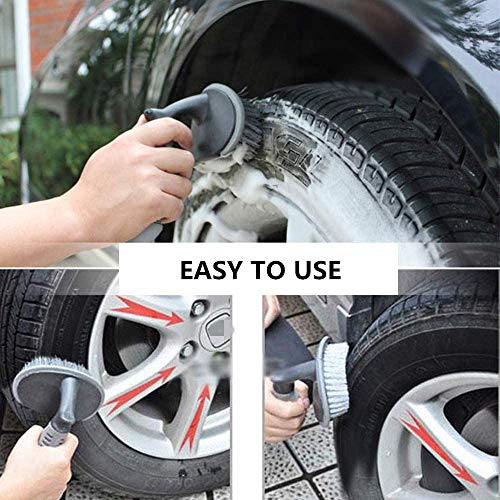 EASY TO USE