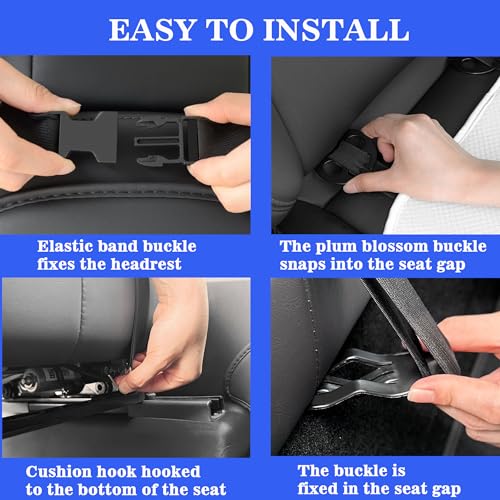 EASY TO INSTALL

Elastic band buckle fixes the headrest

The plum blossom buckle snaps into the seat gap

Cushion hook hooked to the bottom of the seat

The buckle is fixed in the seat gap