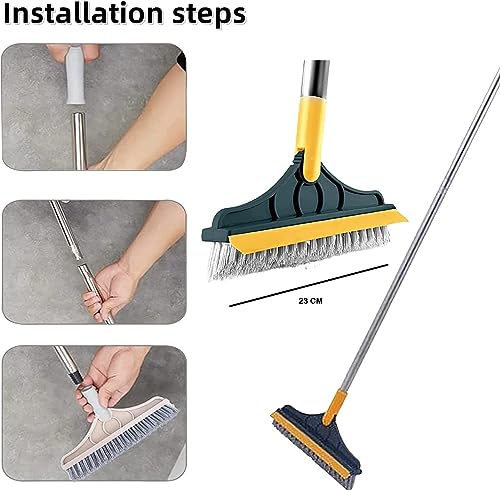 Installation steps

23 CM