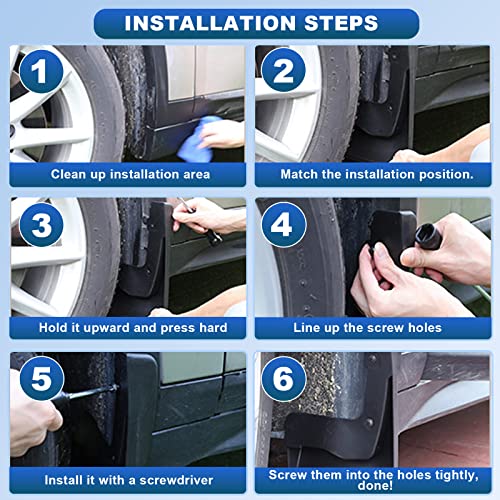 INSTALLATION STEPS

1

Clean up installation area

2

Match the installation position.

3

Hold it upward and press hard

4

Line up the screw holes

5

Install it with a screwdriver

6

Screw them into the holes tightly, done!