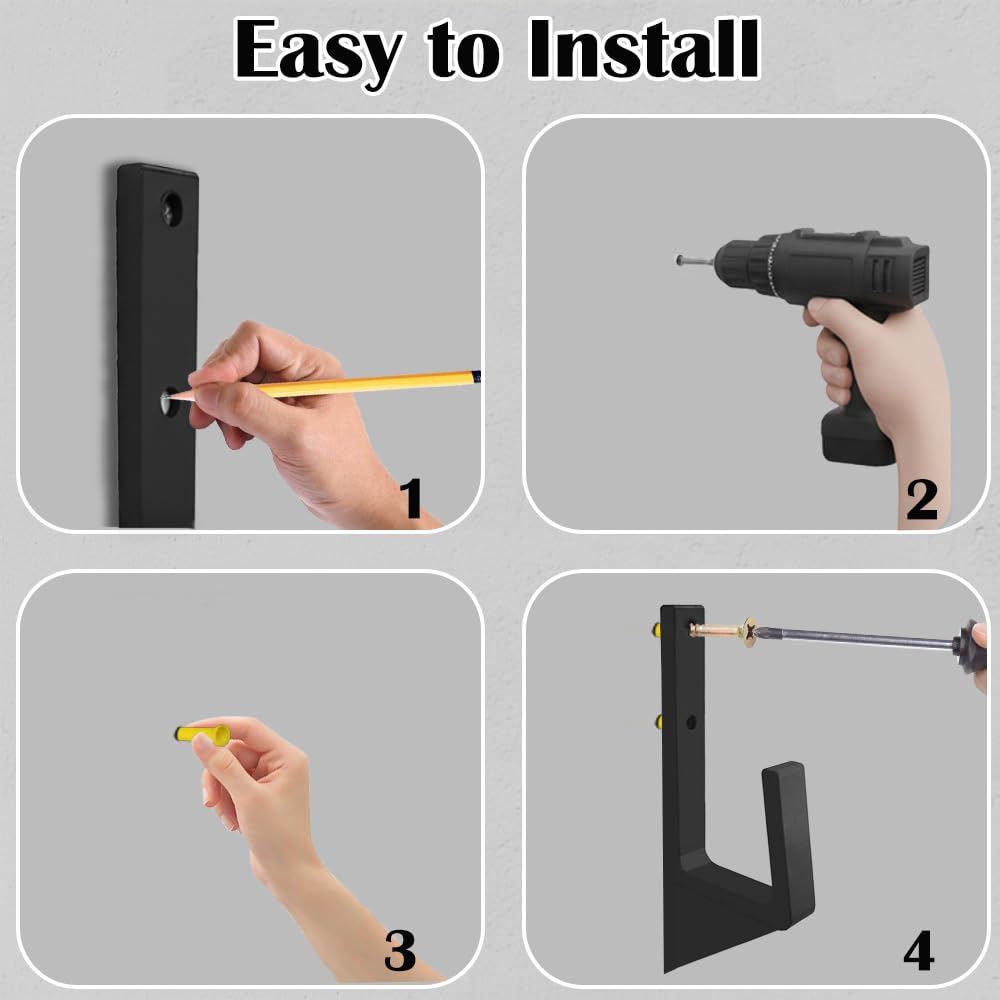 Easy to Install

1

2

3

4