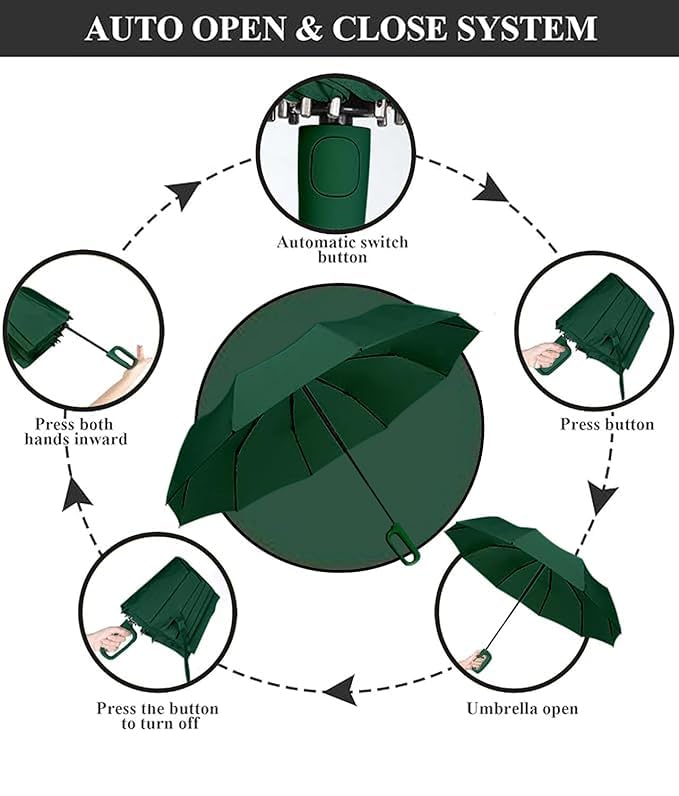 AUTO OPEN & CLOSE SYSTEM

Automatic switch button

Press button

Umbrella open

Press the button to turn off

Press both hands inward