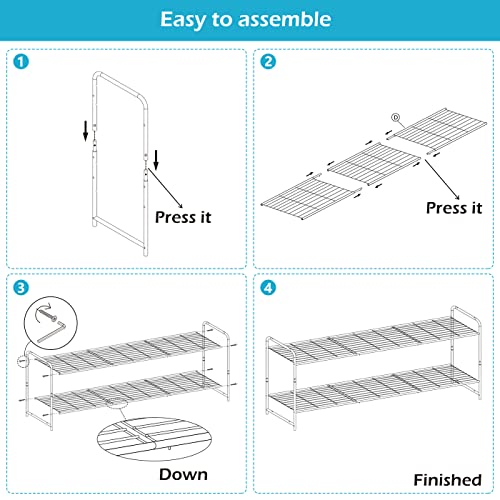 Easy to assemble

1

Press it

2

D

Press it

3

Down

4

Finished