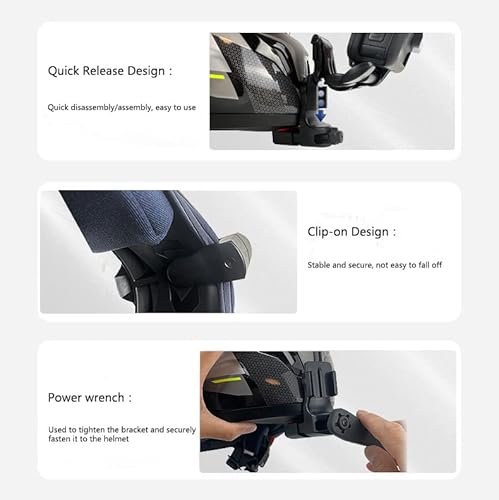 Quick Release Design :

Quick disassembly/assembly, easy to use

Clip-on Design :

Stable and secure, not easy to fall off

Power wrench :

Used to tighten the bracket and securely fasten it to the helmet