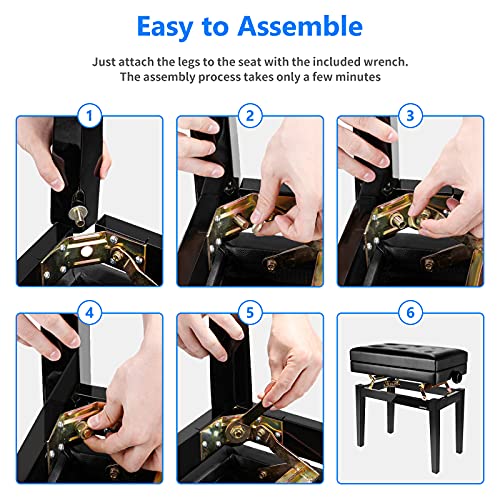 Easy to Assemble

Just attach the legs to the seat with the included wrench. The assembly process takes only a few minutes

1

2

3

4

5

6