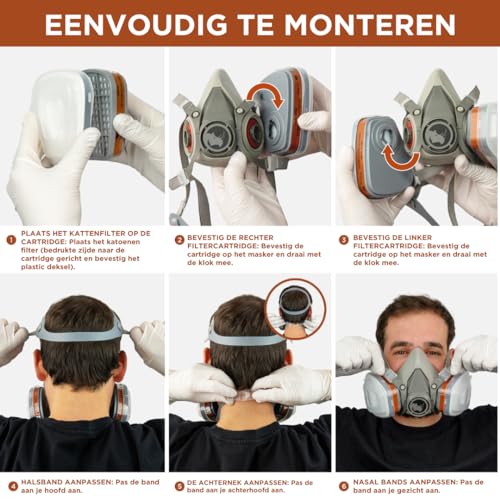 EENVOUDIG TE MONTEREN

1 PLAATS HET KATTENFILTER OP DE CARTRIDGE: Plaats het katoenen filter (bedrukte zijde naar de cartridge gericht en bevestig het plastic deksel).

2 BEVESTIG DE RECHTER FILTERCARTRIDGE: Bevestig de cartridge op het masker en draai met de klok mee.

3 BEVESTIG DE LINKER FILTERCARTRIDGE: Bevestig de cartridge op het masker en draai met de klok mee.

4 HALSBAND AANPASSEN: Pas de band aan je hoofd aan.

5 DE ACHTERNEK AANPASSEN: Pas de band aan je achterhoofd aan.

6 NASAL BANDS AANPASSEN: Pas de band aan je gezicht aan.