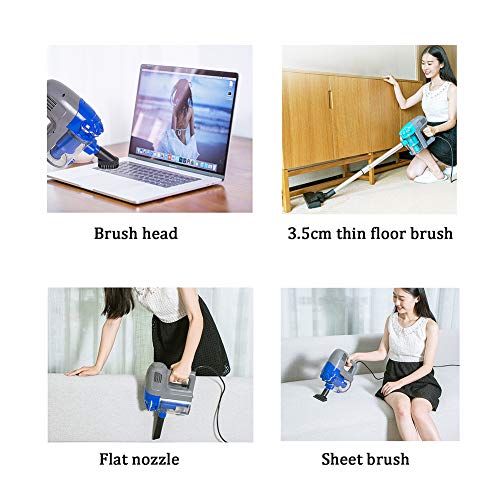 Brush head

3.5cm thin floor brush

Flat nozzle

Sheet brush