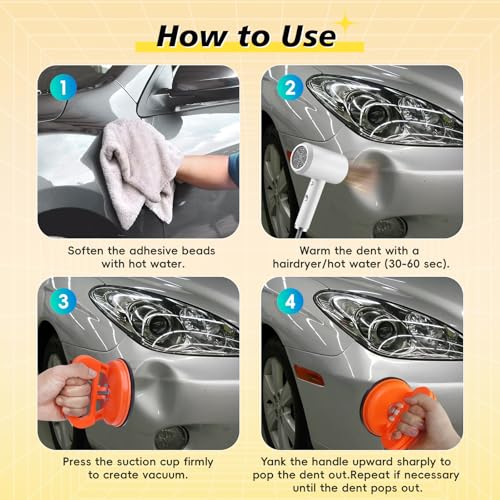 How to Use

1

Soften the adhesive beads with hot water.

2

Warm the dent with a hairdryer/hot water (30-60 sec).

3

Press the suction cup firmly to create vacuum.

4

Yank the handle upward sharply to pop the dent out.Repeat if necessary until the dent pops out.