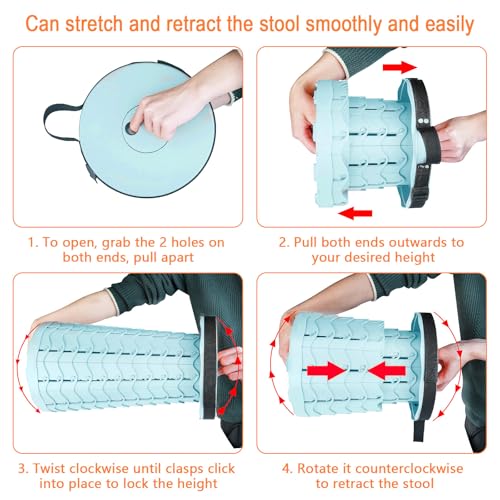 Can stretch and retract the stool smoothly and easily

1. To open, grab the 2 holes on both ends, pull apart

2. Pull both ends outwards to your desired height

3. Twist clockwise until clasps click into place to lock the height

4. Rotate it counterclockwise to retract the stool