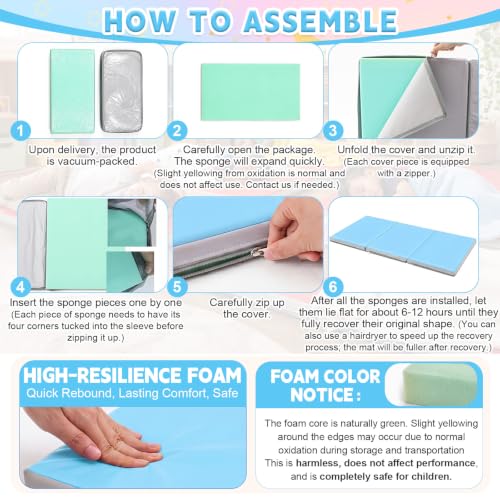 HOW TO ASSEMBLE

1
Upon delivery, the product is vacuum-packed.

2
Carefully open the package. The sponge will expand quickly.
(Slight yellowing from oxidation is normal and does not affect use. Contact us if needed.)

3
Unfold the cover and unzip it.
(Each cover piece is equipped with a zipper.)

4
Insert the sponge pieces one by one
(Each piece of sponge needs to have its four corners tucked into the sleeve before zipping it up.)

5
Carefully zip up the cover.

6
After all the sponges are installed, let them lie flat for about 6-12 hours until they fully recover their original shape. (You can also use a hairdryer to speed up the recovery process; the mat will be fuller after recovery.)

HIGH-RESILIENCE FOAM
Quick Rebound, Lasting Comfort, Safe

FOAM COLOR NOTICE :

The foam core is naturally green. Slight yellowing around the edges may occur due to normal oxidation during storage and transportation
This is harmless, does not affect performance, and is completely safe for children.