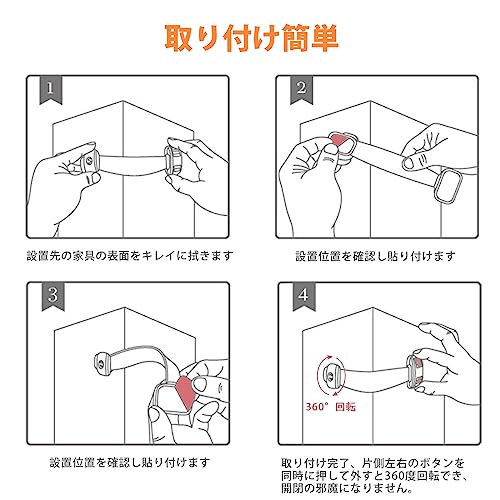 取り付け簡単

1

設置先の家具の表面をキレイに拭きます

2

設置位置を確認し貼り付けます

3

設置位置を確認し貼り付けます

4

360° 回転

取り付け完了、片側左右のボタンを同時に押して外すと360度回転でき、開閉の邪魔になりません。